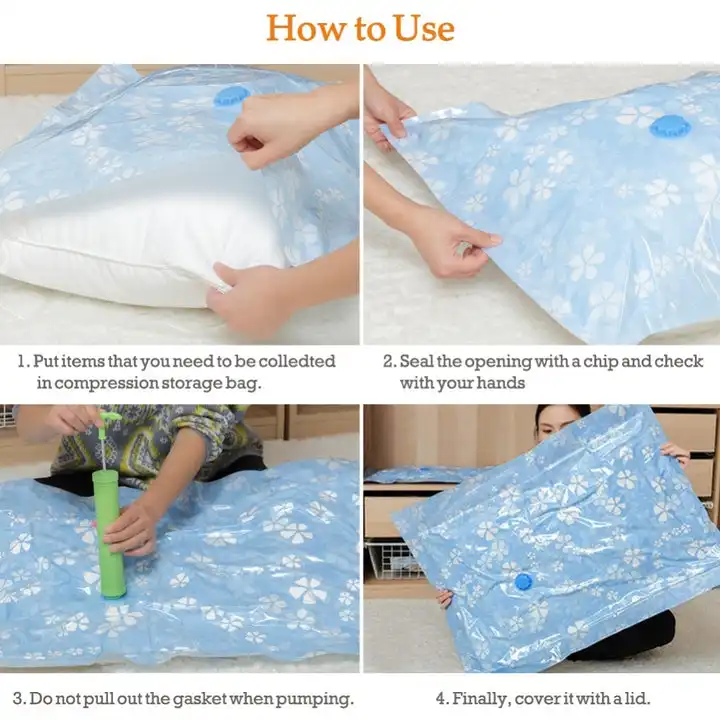 How to Use

1. Put items that you need to be colledted in compression storage bag.

2. Seal the opening with a chip and check with your hands

3. Do not pull out the gasket when pumping.

4. Finally, cover it with a lid.