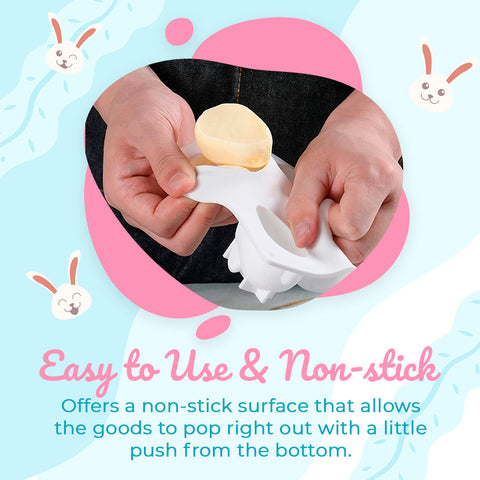 Easy to Use & Non-stick

Offers a non-stick surface that allows the goods to pop right out with a little push from the bottom.