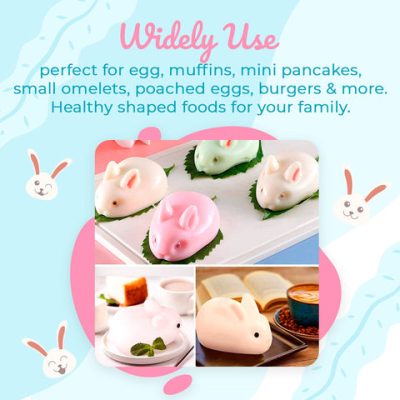 Widely Use

perfect for egg, muffins, mini pancakes, small omelets, poached eggs, burgers & more. Healthy shaped foods for your family.