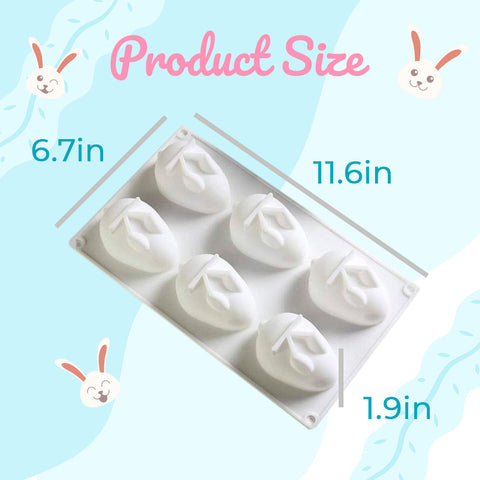 Product Size

6.7in

11.6in

1.9in