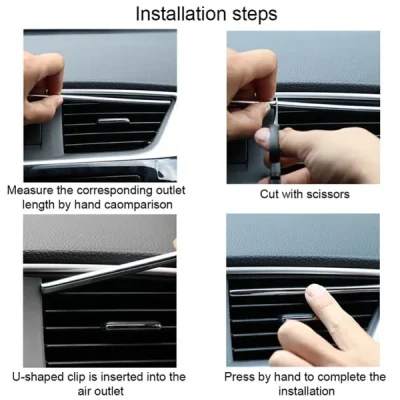 Installation steps

Measure the corresponding outlet length by hand caomparison

Cut with scissors

U-shaped clip is inserted into the air outlet

Press by hand to complete the installation