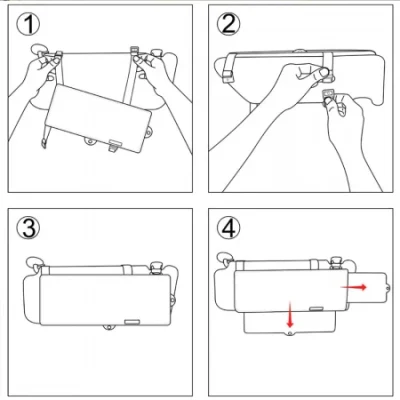 ①

②

③

④