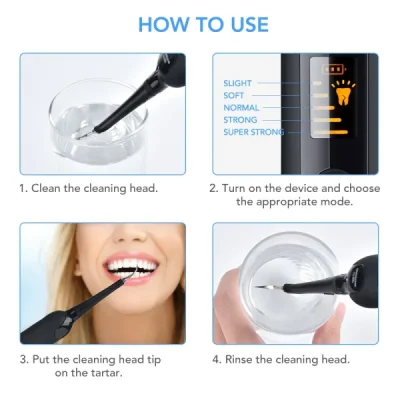 HOW TO USE

1. Clean the cleaning head.

SLIGHT
SOFT
NORMAL
STRONG
SUPER STRONG

2. Turn on the device and choose the appropriate mode.

3. Put the cleaning head tip on the tartar.

4. Rinse the cleaning head.