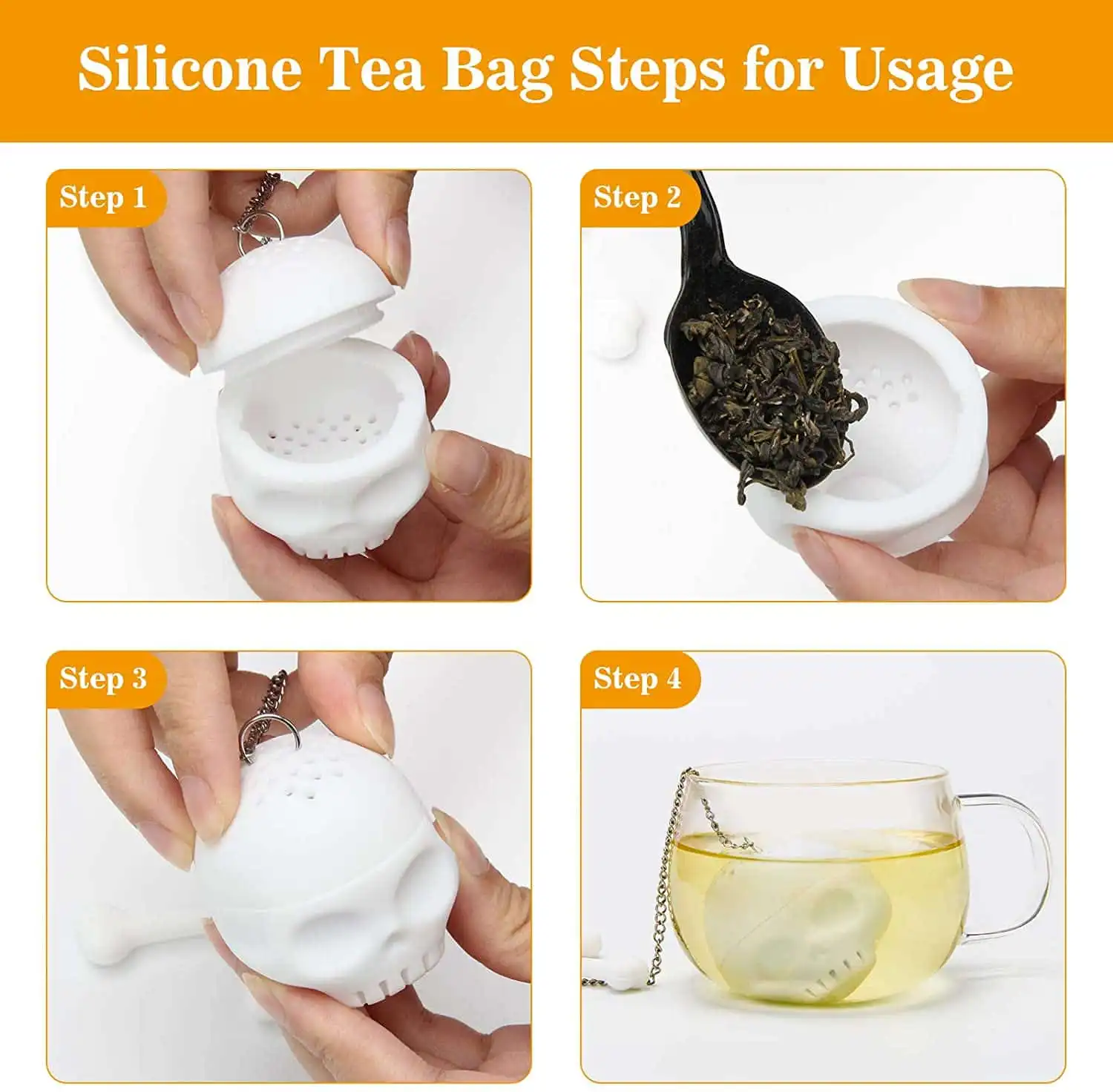 Silicone Tea Bag Steps for Usage

Step 1

Step 2

Step 3

Step 4