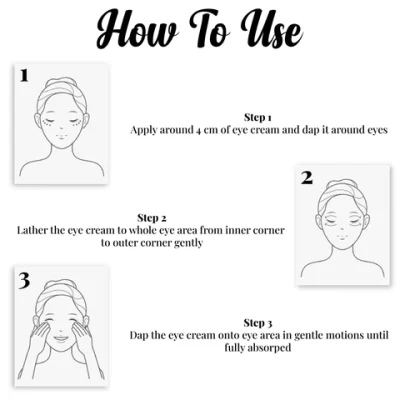 How To Use

1

Step 1
Apply around 4 cm of eye cream and dap it around eyes

2

Step 2
Lather the eye cream to whole eye area from inner corner to outer corner gently

3

Step 3
Dap the eye cream onto eye area in gentle motions until fully absorped