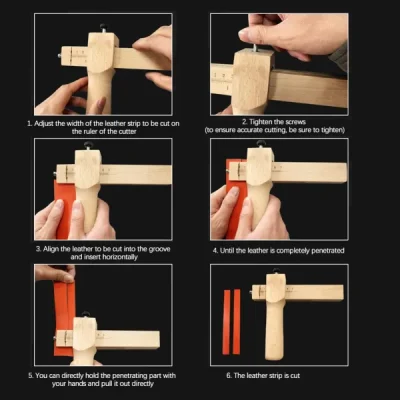 1. Adjust the width of the leather strip to be cut on the ruler of the cutter

2. Tighten the screws
(to ensure accurate cutting, be sure to tighten)

3. Align the leather to be cut into the groove and insert horizontally

4. Until the leather is completely penetrated

5. You can directly hold the penetrating part with your hands and pull it out directly

6. The leather strip is cut