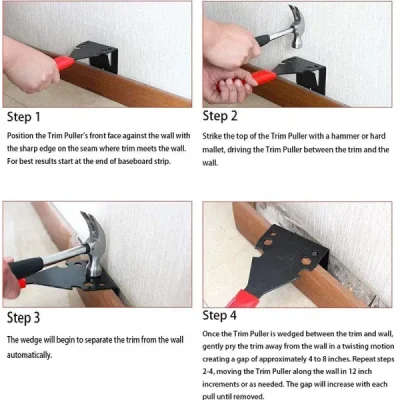 Step 1

Position the Trim Puller's front face against the wall with the sharp edge on the seam where trim meets the wall. For best results start at the end of baseboard strip.

Step 2

Strike the top of the Trim Puller with a hammer or hard mallet, driving the Trim Puller between the trim and the wall.

Step 3

The wedge will begin to separate the trim from the wall automatically.

Step 4

Once the Trim Puller is wedged between the trim and wall, gently pry the trim away from the wall in a twisting motion creating a gap of approximately 4 to 8 inches. Repeat steps 2-4, moving the Trim Puller along the wall in 12 inch increments or as needed. The gap will increase with each pull until removed.