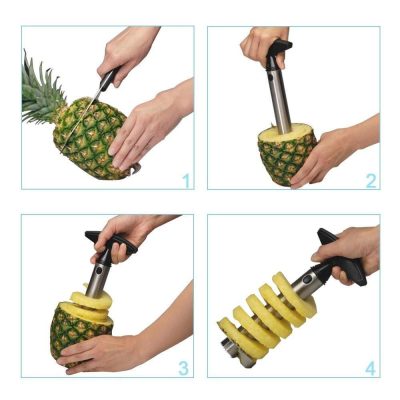 1

2

3

4