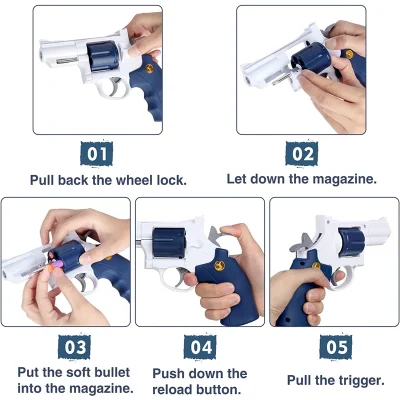 01
Pull back the wheel lock.

02
Let down the magazine.

03
Put the soft bullet into the magazine.

04
Push down the reload button.

05
Pull the trigger.