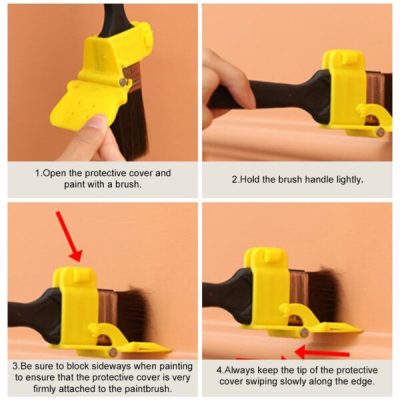 1.Open the protective cover and paint with a brush.

2.Hold the brush handle lightly.

3.Be sure to block sideways when painting to ensure that the protective cover is very firmly attached to the paintbrush.

4.Always keep the tip of the protective cover swiping slowly along the edge.