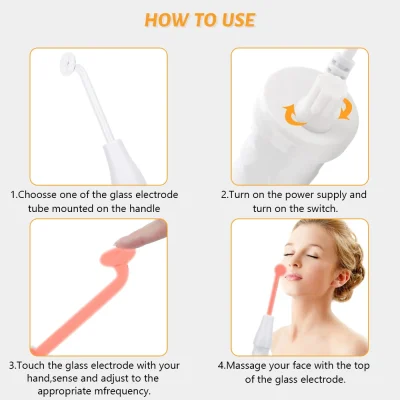 HOW TO USE

1.Choosse one of the glass electrode tube mounted on the handle

2.Turn on the power supply and turn on the switch.

3.Touch the glass electrode with your hand,sense and adjust to the appropriate mfrequency.

4.Massage your face with the top of the glass electrode.