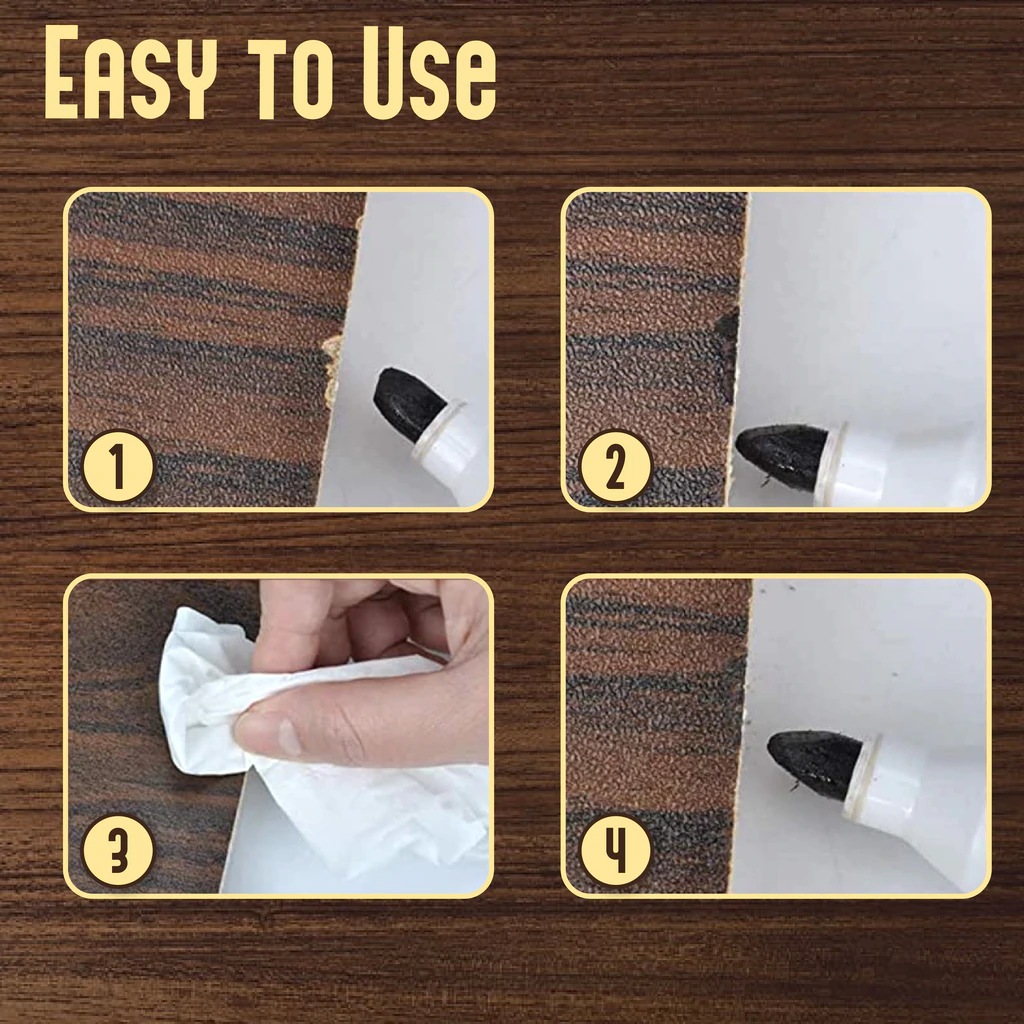 Easy to Use

1

2

3

4