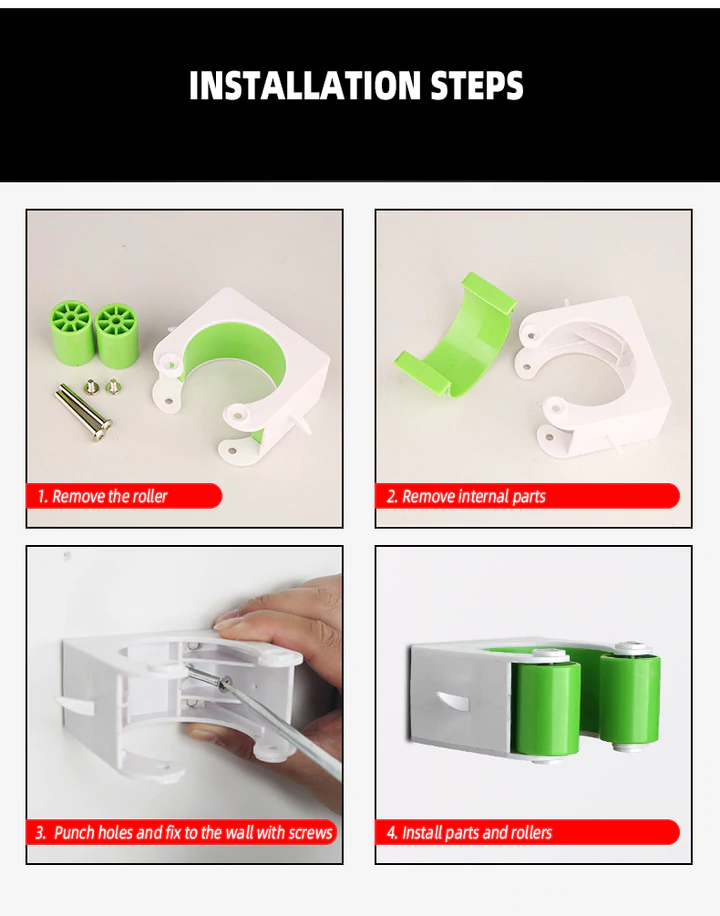 INSTALLATION STEPS

1. Remove the roller

2. Remove internal parts

3. Punch holes and fix to the wall with screws

4. Install parts and rollers