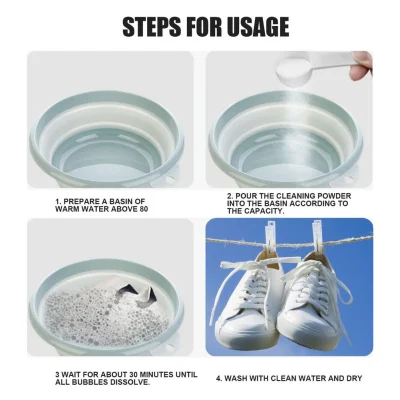 STEPS FOR USAGE

1. PREPARE A BASIN OF WARM WATER ABOVE 80

2. POUR THE CLEANING POWDER INTO THE BASIN ACCORDING TO THE CAPACITY.

3 WAIT FOR ABOUT 30 MINUTES UNTIL ALL BUBBLES DISSOLVE.

4. WASH WITH CLEAN WATER AND DRY