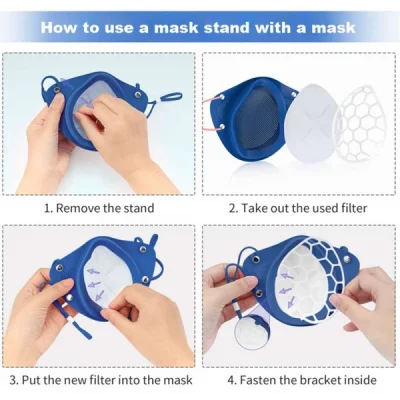 How to use a mask stand with a mask

1. Remove the stand

2. Take out the used filter

3. Put the new filter into the mask

4. Fasten the bracket inside