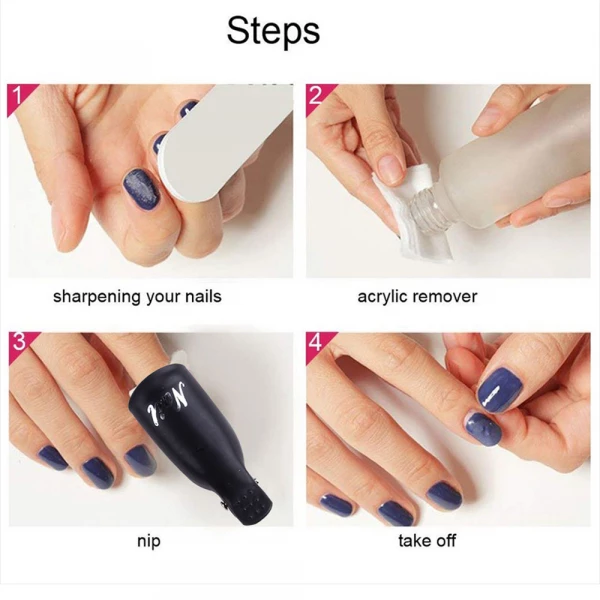 Steps

1

sharpening your nails

2

acrylic remover

3

Nail

nip

4

take off