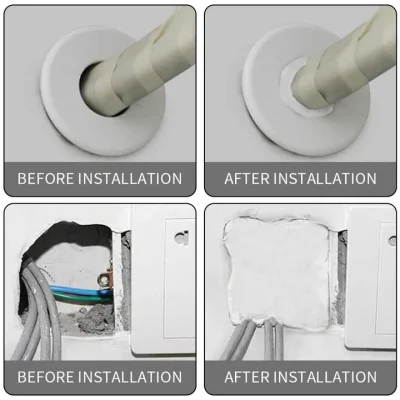 BEFORE INSTALLATION

AFTER INSTALLATION

BEFORE INSTALLATION

AFTER INSTALLATION