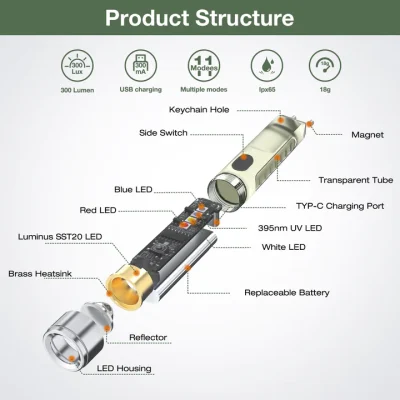 Product Structure

300 Lux
300 Lumen

300 mA
USB charging

11 Modees
Multiple modes

Ipx65

18g
18g

Keychain Hole

Side Switch

Magnet

Transparent Tube

Blue LED

Red LED

TYP-C Charging Port

395nm UV LED

Luminus SST20 LED

White LED

Brass Heatsink

Replaceable Battery

Reflector

LED Housing