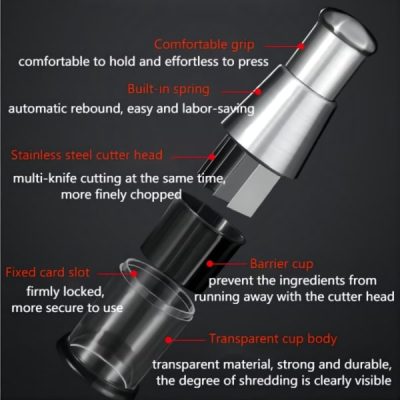 Comfortable grip
comfortable to hold and effortless to press

Built-in spring
automatic rebound, easy and labor-saving

Stainless steel cutter head
multi-knife cutting at the same time, more finely chopped

Fixed card slot
firmly locked, more secure to use

Barrier cup
prevent the ingredients from running away with the cutter head

Transparent cup body
transparent material, strong and durable, the degree of shredding is clearly visible