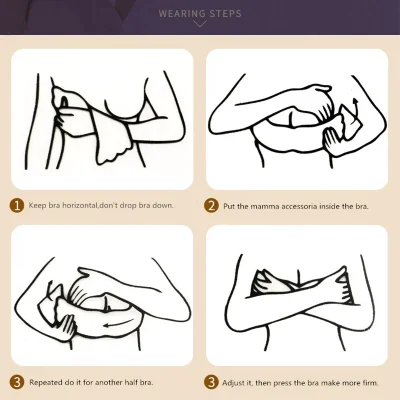 WEARING STEPS

1 Keep bra horizontal,don't drop bra down.

2 Put the mamma accessoria inside the bra.

3 Repeated do it for another half bra.

3 Adjust it, then press the bra make more firm.