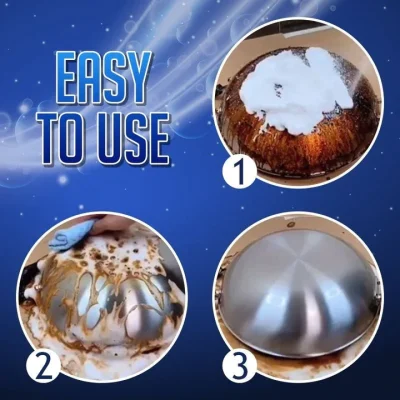 EASY TO USE

1

2

3