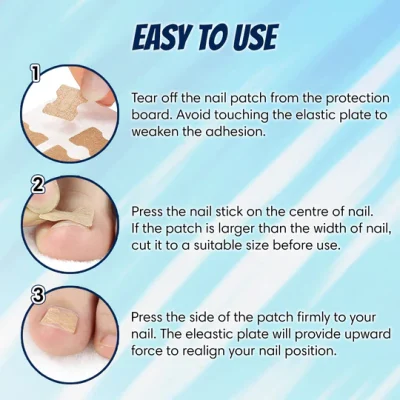 EASY TO USE

1

Tear off the nail patch from the protection board. Avoid touching the elastic plate to weaken the adhesion.

2

Press the nail stick on the centre of nail. If the patch is larger than the width of nail, cut it to a suitable size before use.

3

Press the side of the patch firmly to your nail. The eleastic plate will provide upward force to realign your nail position.