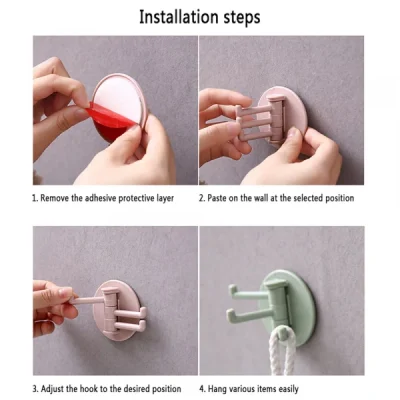 Installation steps

1. Remove the adhesive protective layer

2. Paste on the wall at the selected position

3. Adjust the hook to the desired position

4. Hang various items easily