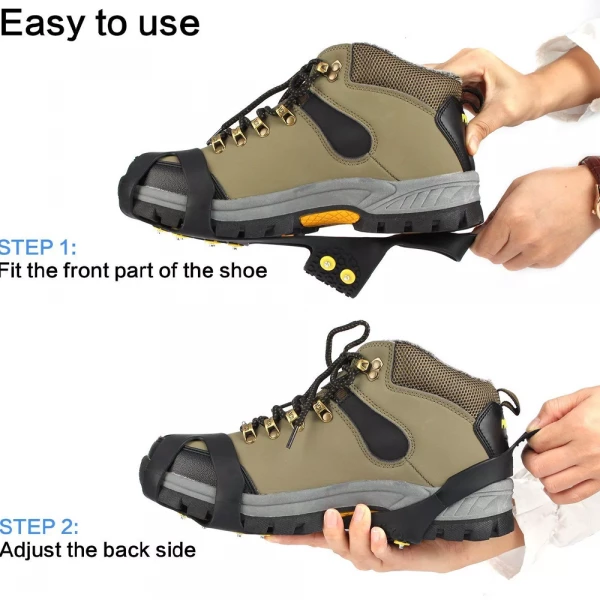 Easy to use

STEP 1:
Fit the front part of the shoe

STEP 2:
Adjust the back side