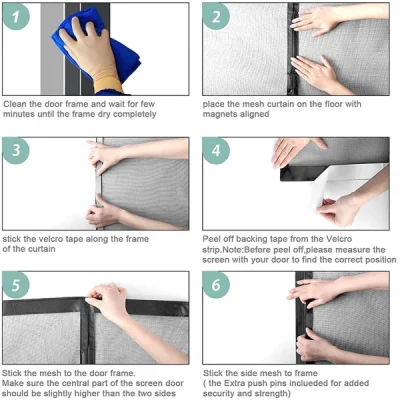 1

Clean the door frame and wait for few minutes until the frame dry completely

2

place the mesh curtain on the floor with magnets aligned

3

stick the velcro tape along the frame of the curtain

4

Peel off backing tape from the Velcro strip.Note:Before peel off,please measure the screen with your door to find the correct position

5

Stick the mesh to the door frame.
Make sure the central part of the screen door should be slightly higher than the two sides

6

Stick the side mesh to frame
( the Extra push pins inclueded for added security and strength)