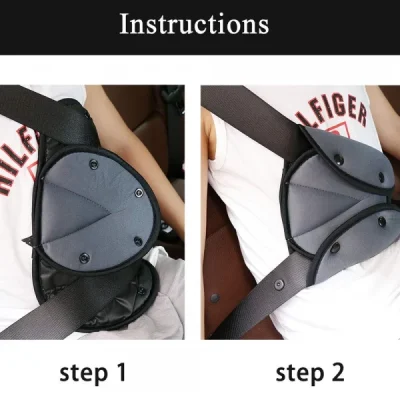 Instructions

HILF

LFIGER

step 1

step 2