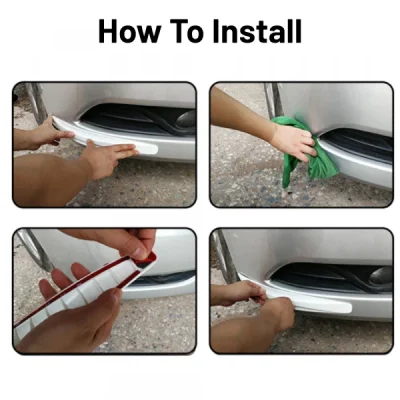 How To Install