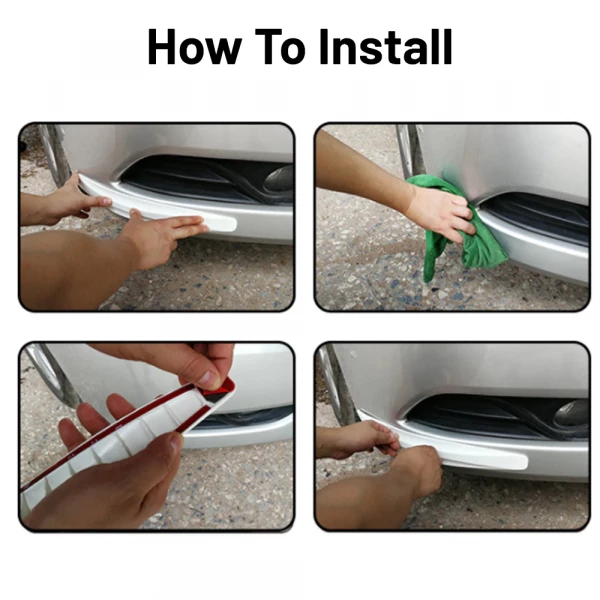 How To Install