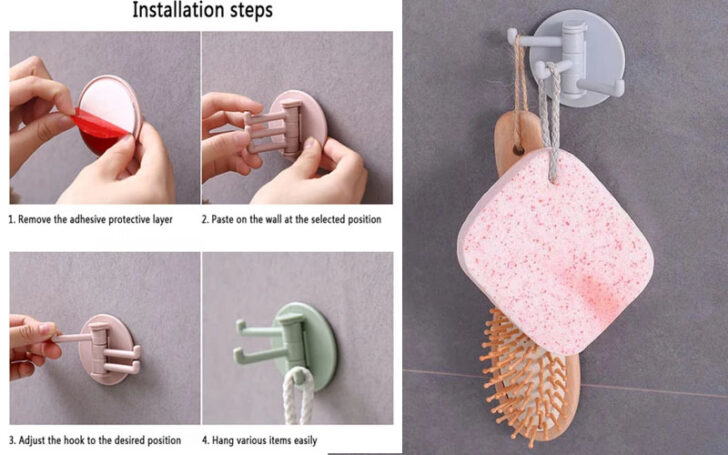 Installation steps

1. Remove the adhesive protective layer

2. Paste on the wall at the selected position

3. Adjust the hook to the desired position

4. Hang various items easily