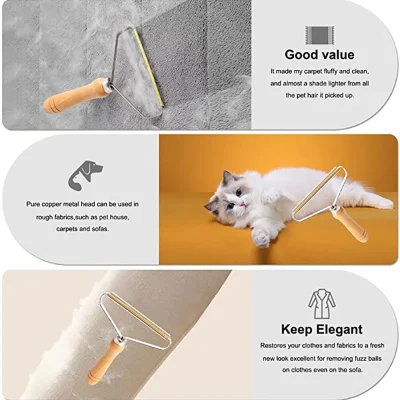 Good value

It made my carpet fluffy and clean, and almost a shade lighter from all the pet hair it picked up.

Pure copper metal head can be used in rough fabrics,such as pet house, carpets and sofas.

Keep Elegant

Restores your clothes and fabrics to a fresh new look excellent for removing fuzz balls on clothes even on the sofa.