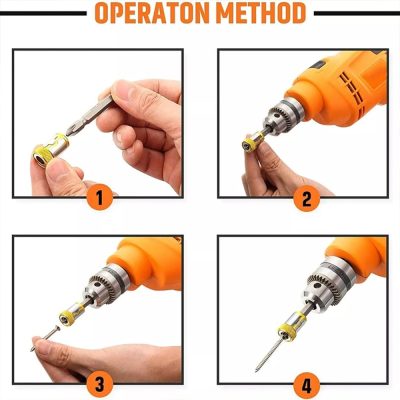 OPERATON METHOD

1

2

3

4