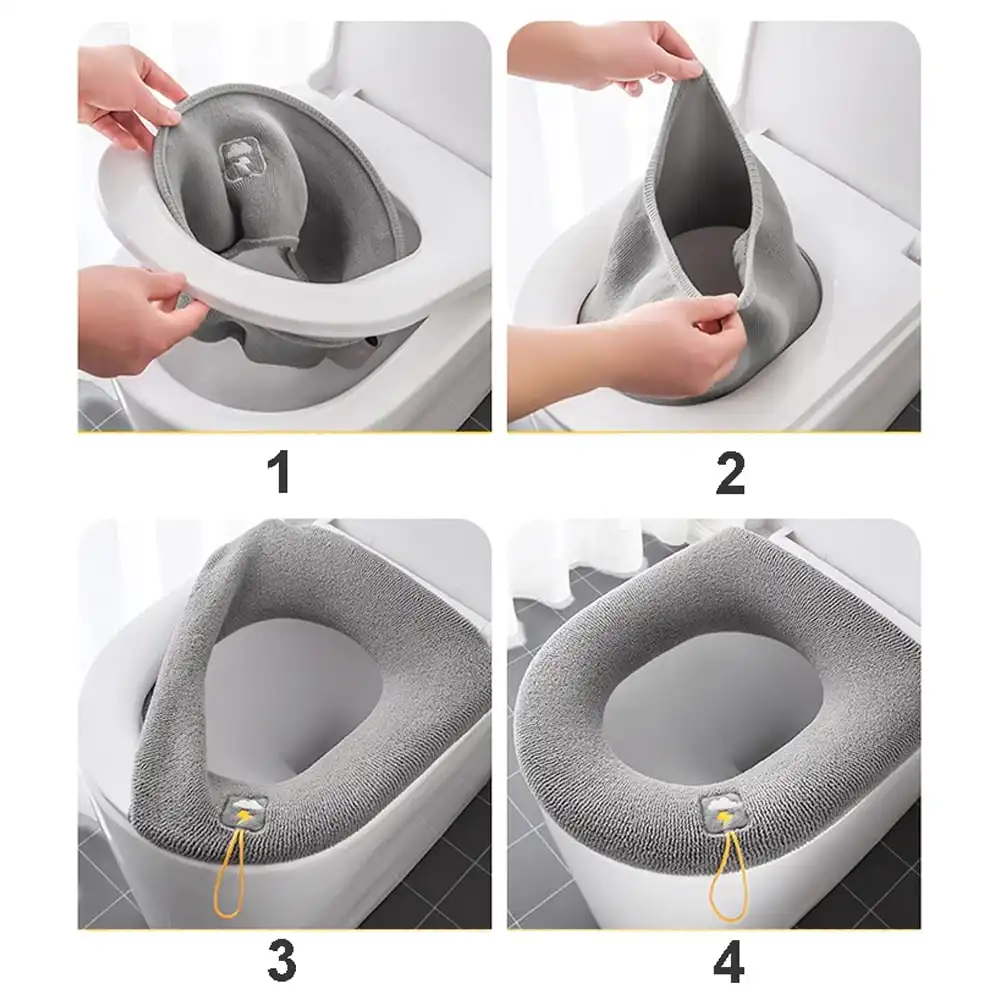 1

2

3

4