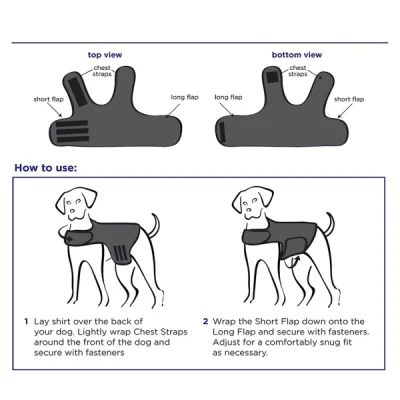 top view

chest straps

short flap

long flap

bottom view

chest straps

long flap

short flap

How to use:

1 Lay shirt over the back of your dog. Lightly wrap Chest Straps around the front of the dog and secure with fasteners

2 Wrap the Short Flap down onto the Long Flap and secure with fasteners. Adjust for a comfortably snug fit as necessary.