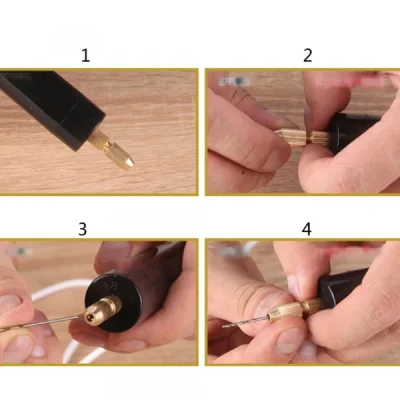 1

2

3

4