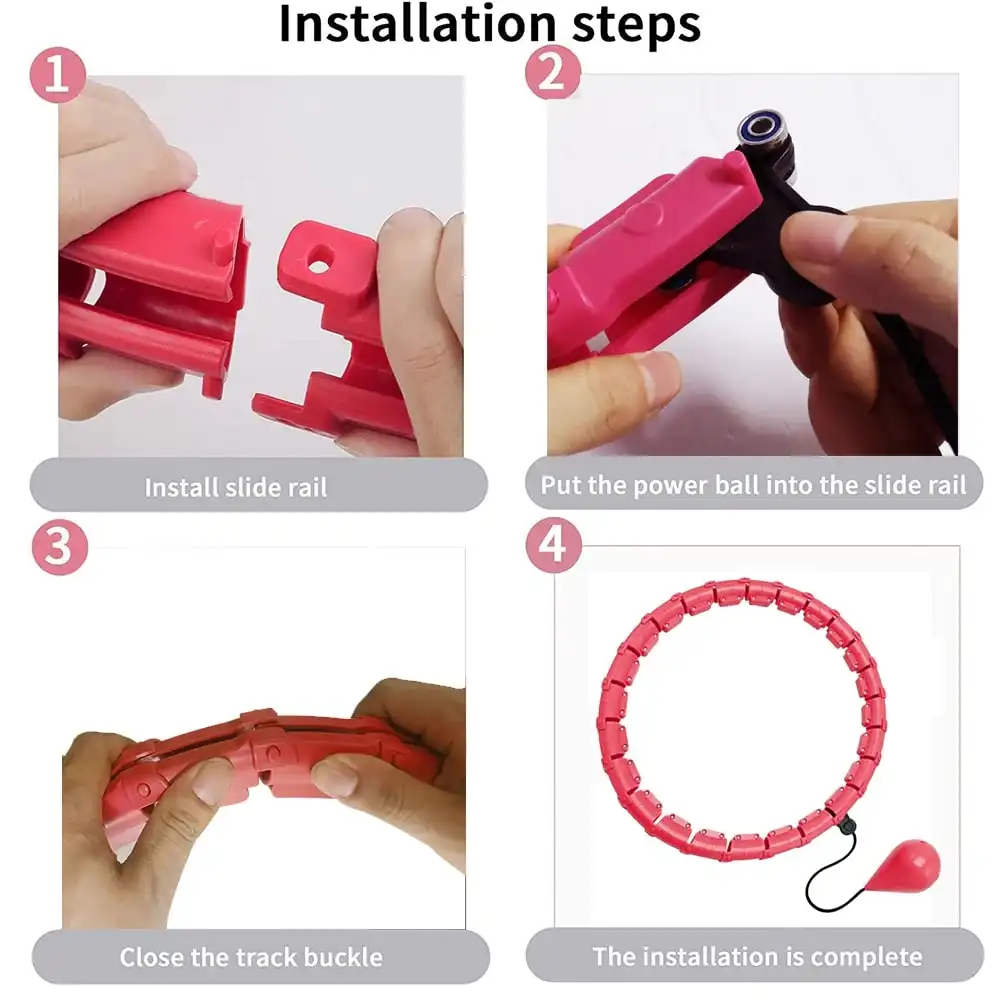 Installation steps

1

Install slide rail

2

Put the power ball into the slide rail

3

Close the track buckle

4

The installation is complete