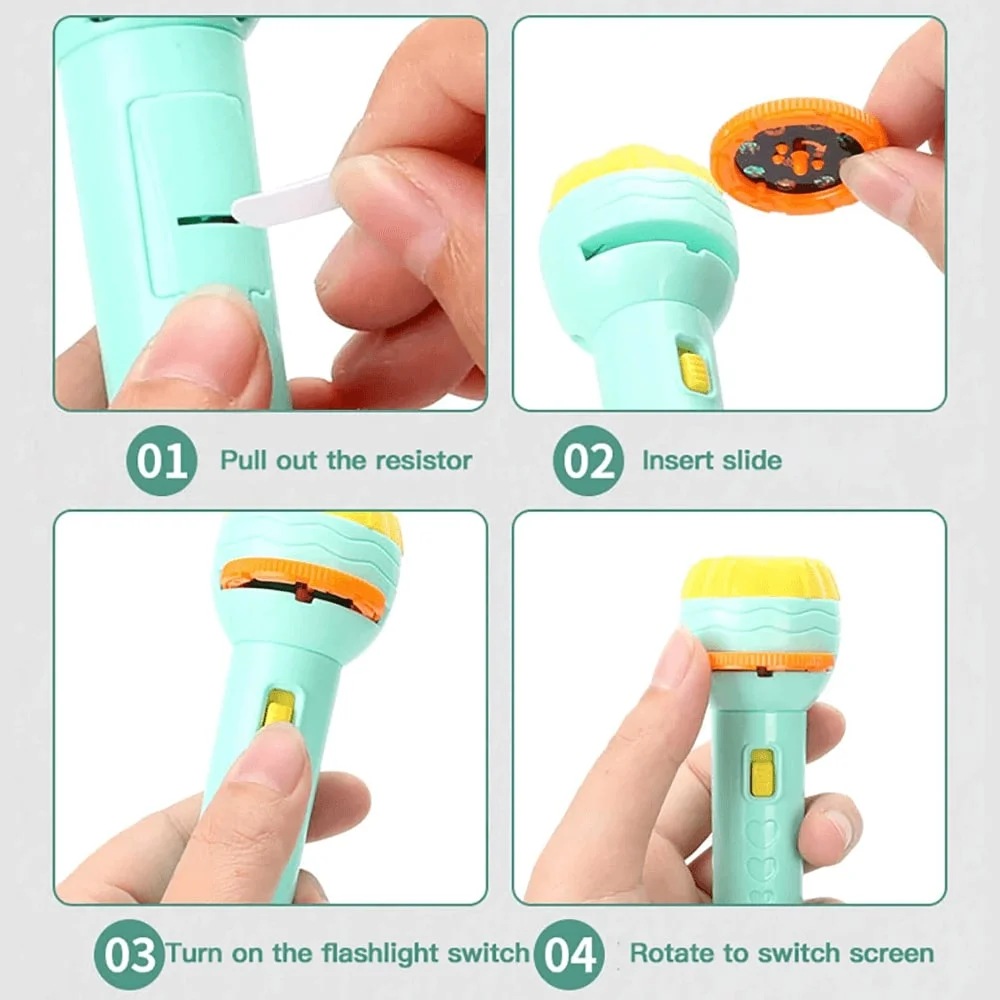 01 Pull out the resistor

02 Insert slide

03 Turn on the flashlight switch

04 Rotate to switch screen