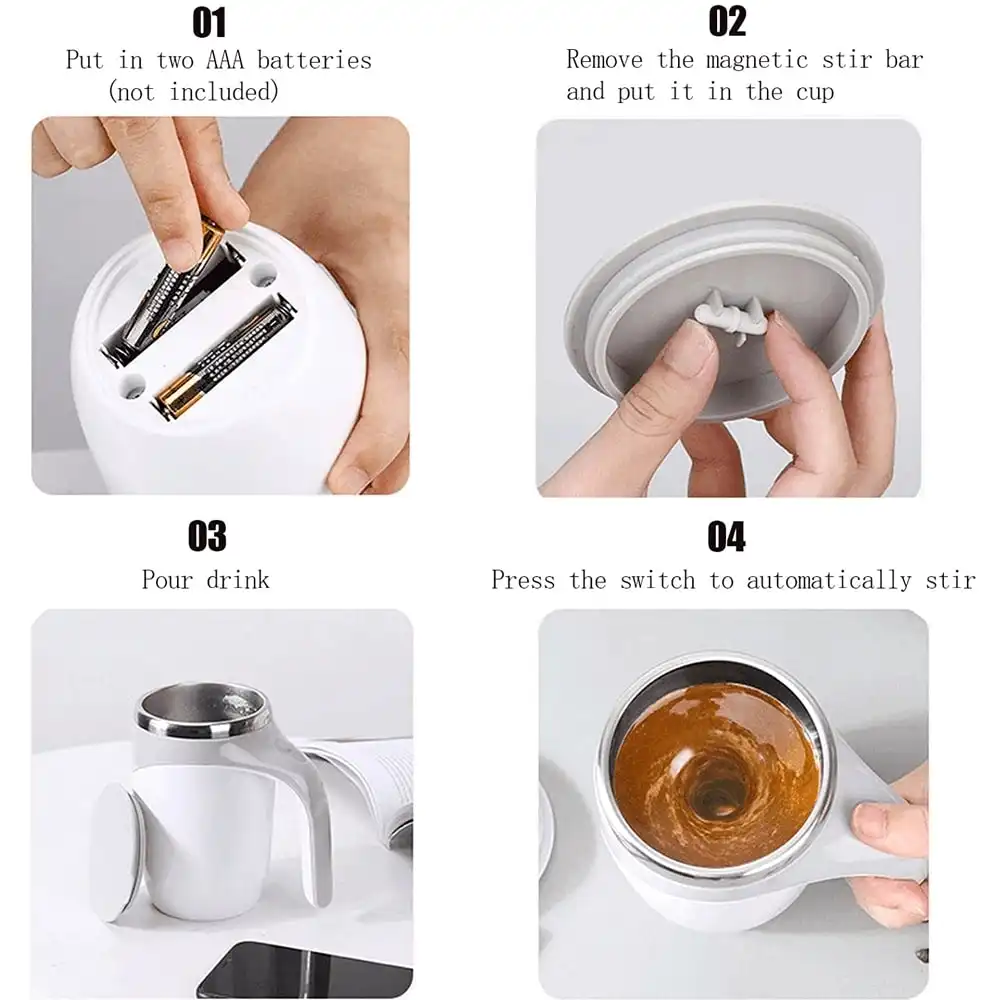 01
Put in two AAA batteries (not included)

02
Remove the magnetic stir bar and put it in the cup

03
Pour drink

04
Press the switch to automatically stir