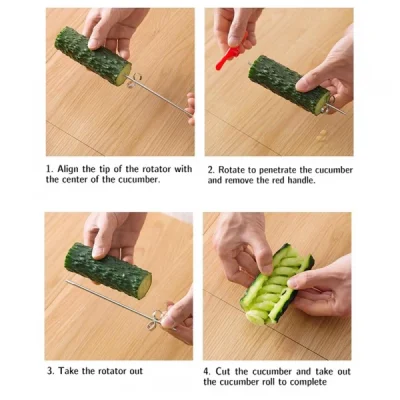 1. Align the tip of the rotator with the center of the cucumber.

2. Rotate to penetrate the cucumber and remove the red handle.

3. Take the rotator out

4. Cut the cucumber and take out the cucumber roll to complete