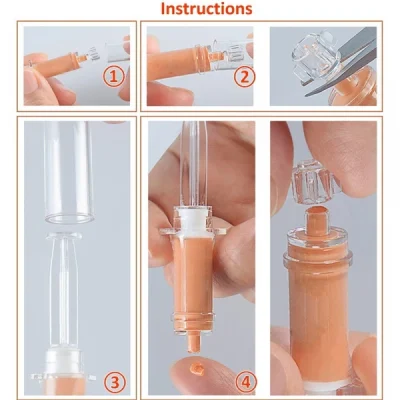 Instructions

1

2

3

4