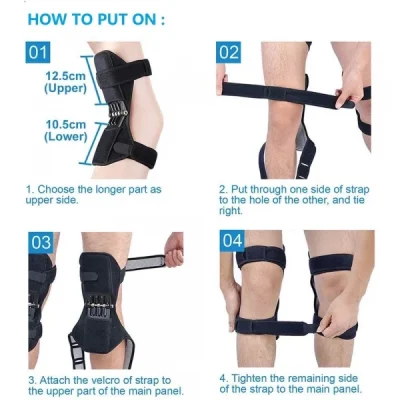 HOW TO PUT ON :

01

12.5cm (Upper)

10.5cm (Lower)

1. Choose the longer part as upper side.

02

2. Put through one side of strap to the hole of the other, and tie right.

03

3. Attach the velcro of strap to the upper part of the main panel.

04

4. Tighten the remaining side of the strap to the main panel.