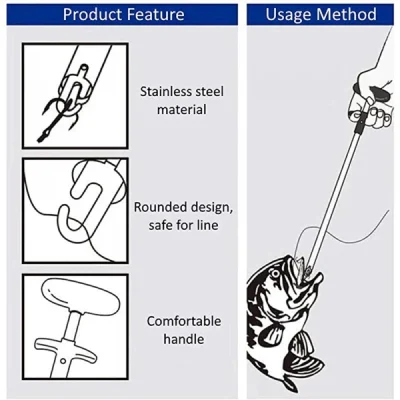 Product Feature

Stainless steel material

Rounded design, safe for line

Comfortable handle

Usage Method