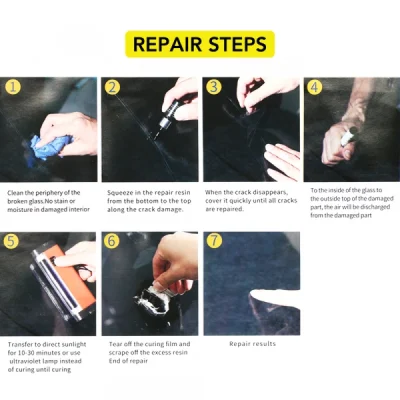 REPAIR STEPS

1

Clean the periphery of the broken glass.No stain or moisture in damaged interior

2

Squeeze in the repair resin from the bottom to the top along the crack damage.

3

When the crack disappears, cover it quickly until all cracks are repaired.

4

To the inside of the glass to the outside top of the damaged part, the air will be discharged from the damaged part

5

Transfer to direct sunlight for 10-30 minutes or use ultraviolet lamp instead of curing until curing

6

Tear off the curing film and scrape off the excess resin End of repair

7

Repair results