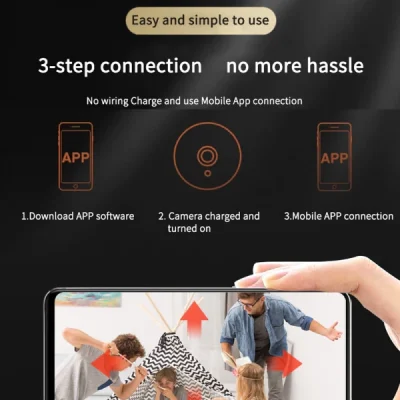 Easy and simple to use

3-step connection no more hassle

No wiring Charge and use Mobile App connection

APP

APP

1.Download APP software

2. Camera charged and turned on

3.Mobile APP connection