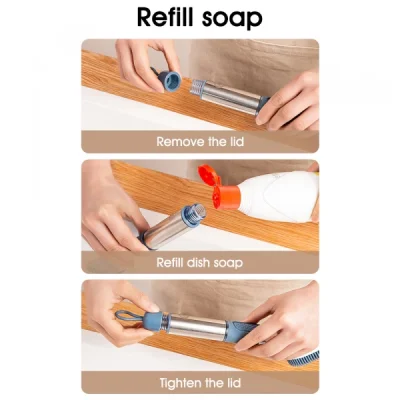 Refill soap

Remove the lid

Refill dish soap

Tighten the lid