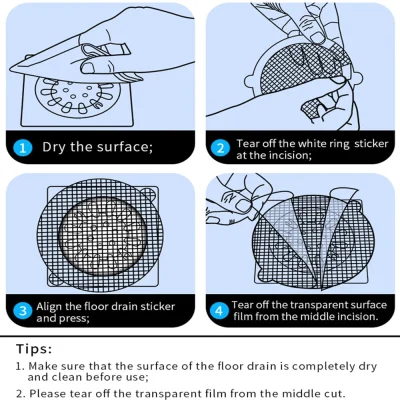 1 Dry the surface;

2 Tear off the white ring sticker at the incision;

3 Align the floor drain sticker and press;

4 Tear off the transparent surface film from the middle incision.

Tips:

1. Make sure that the surface of the floor drain is completely dry and clean before use;

2. Please tear off the transparent film from the middle cut.