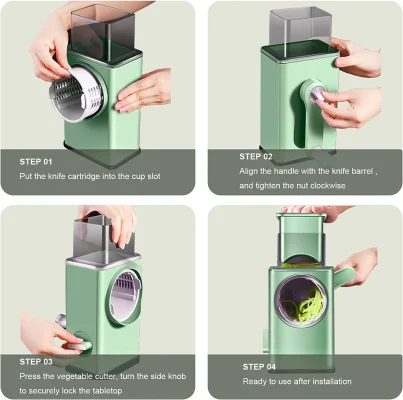 STEP 01
Put the knife cartridge into the cup slot

STEP 02
Align the handle with the knife barrel , and tighten the nut clockwise

STEP 03
Press the vegetable cutter, turn the side knob to securely lock the tabletop

STEP 04
Ready to use after installation